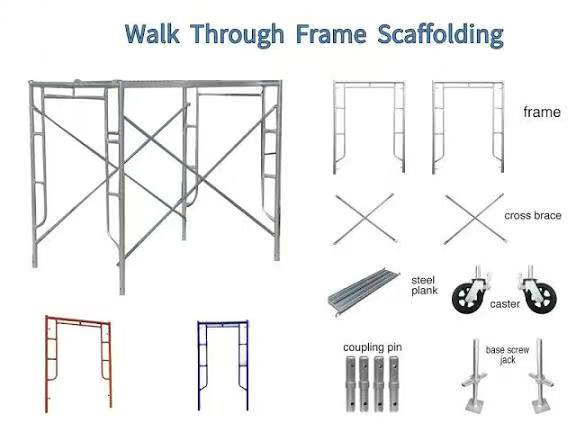 Walk Through Frame Scaffolding

frame

cross brace

steel plank

caster

coupling pin

base screw jack